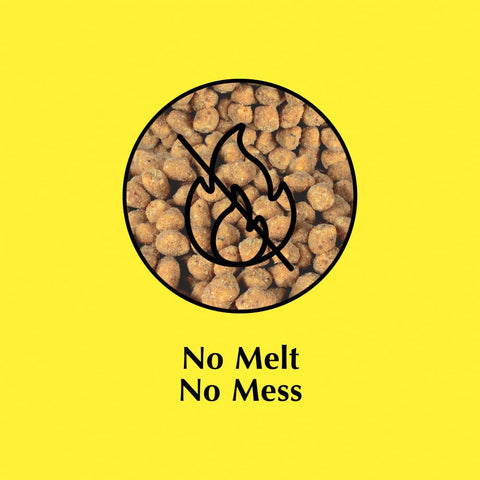 No Melt
No Mess