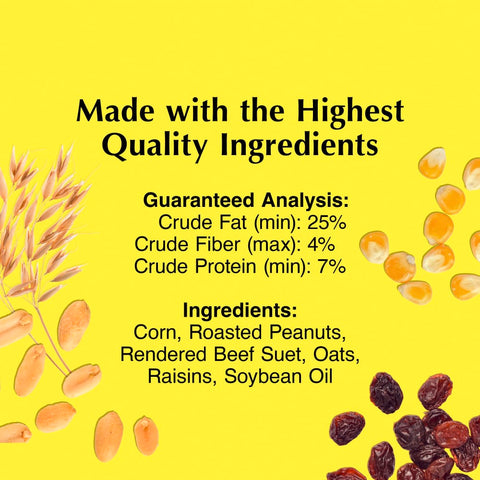 Made with the Highest Quality Ingredients

Guaranteed Analysis:
Crude Fat (min): 25%
Crude Fiber (max): 4%
Crude Protein (min): 7%

Ingredients:
Corn, Roasted Peanuts, Rendered Beef Suet, Oats, Raisins, Soybean Oil