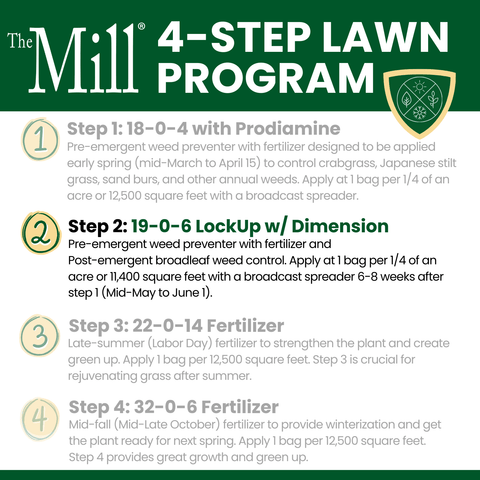 The Mill® 4-STEP LAWN PROGRAM

1 Step 1: 18-0-4 with Prodiamine
Pre-emergent weed preventer with fertilizer designed to be applied early spring (mid-March to April 15) to control crabgrass, Japanese stilt grass, sand burs, and other annual weeds. Apply at 1 bag per 1/4 of an acre or 12,500 square feet with a broadcast spreader.

2 Step 2: 19-0-6 LockUp w/ Dimension
Pre-emergent weed preventer with fertilizer and Post-emergent broadleaf weed control. Apply at 1 bag per 1/4 of an acre or 11,400 square feet with a broadcast spreader 6-8 weeks after step 1 (Mid-May to June 1).

3 Step 3: 22-0-14 Fertilizer
Late-summer (Labor Day) fertilizer to strengthen the plant and create green up. Apply 1 bag per 12,500 square feet. Step 3 is crucial for rejuvenating grass after summer.

4 Step 4: 32-0-6 Fertilizer
Mid-fall (Mid-Late October) fertilizer to provide winterization and get the plant ready for next spring. Apply 1 bag per 12,500 square feet. Step 4 provides great growth and green up.