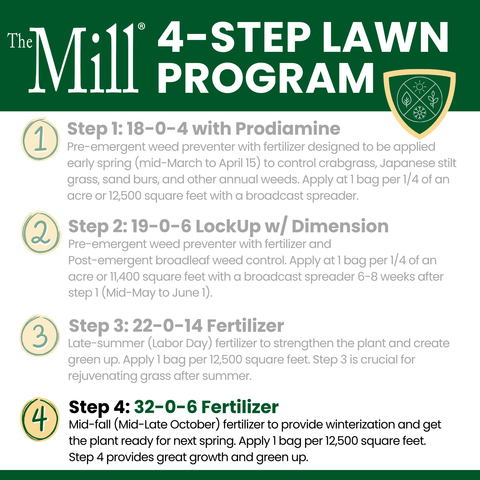 The Mill®

4-STEP LAWN PROGRAM

1

Step 1: 18-0-4 with Prodiamine
Pre-emergent weed preventer with fertilizer designed to be applied early spring (mid-March to April 15) to control crabgrass, Japanese stilt grass, sand burs, and other annual weeds. Apply at 1 bag per 1/4 of an acre or 12,500 square feet with a broadcast spreader.

2

Step 2: 19-0-6 LockUp w/ Dimension
Pre-emergent weed preventer with fertilizer and Post-emergent broadleaf weed control. Apply at 1 bag per 1/4 of an acre or 11,400 square feet with a broadcast spreader 6-8 weeks after step 1 (Mid-May to June 1).

3

Step 3: 22-0-14 Fertilizer
Late-summer (Labor Day) fertilizer to strengthen the plant and create green up. Apply 1 bag per 12,500 square feet. Step 3 is crucial for rejuvenating grass after summer.

4

Step 4: 32-0-6 Fertilizer
Mid-fall (Mid-Late October) fertilizer to provide winterization and get the plant ready for next spring. Apply 1 bag per 12,500 square feet. Step 4 provides great growth and green up.