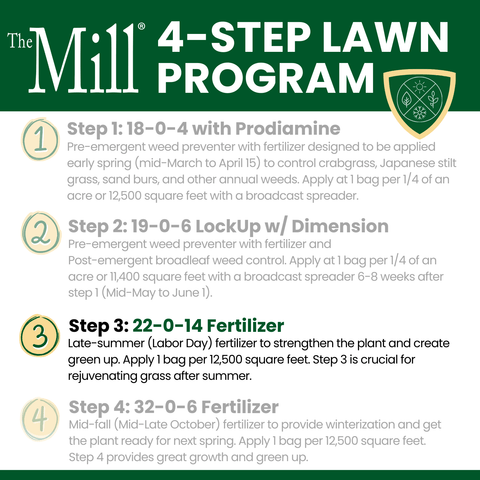 The Mill® 4-STEP LAWN PROGRAM

1 Step 1: 18-0-4 with Prodiamine
Pre-emergent weed preventer with fertilizer designed to be applied early spring (mid-March to April 15) to control crabgrass, Japanese stilt grass, sand burs, and other annual weeds. Apply at 1 bag per 1/4 of an acre or 12,500 square feet with a broadcast spreader.

2 Step 2: 19-0-6 LockUp w/ Dimension
Pre-emergent weed preventer with fertilizer and Post-emergent broadleaf weed control. Apply at 1 bag per 1/4 of an acre or 11,400 square feet with a broadcast spreader 6-8 weeks after step 1 (Mid-May to June 1).

3 Step 3: 22-0-14 Fertilizer
Late-summer (Labor Day) fertilizer to strengthen the plant and create green up. Apply 1 bag per 12,500 square feet. Step 3 is crucial for rejuvenating grass after summer.

4 Step 4: 32-0-6 Fertilizer
Mid-fall (Mid-Late October) fertilizer to provide winterization and get the plant ready for next spring. Apply 1 bag per 12,500 square feet. Step 4 provides great growth and green up.