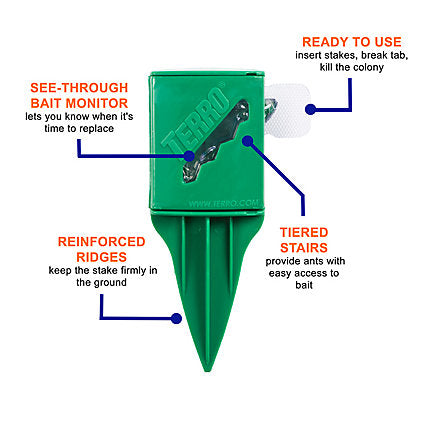 READY TO USE
insert stakes, break tab, kill the colony

SEE-THROUGH BAIT MONITOR
lets you know when it's time to replace

TERRO®

WWW.TERRO.COM

TIERED STAIRS
provide ants with easy access to bait

REINFORCED RIDGES
keep the stake firmly in the ground